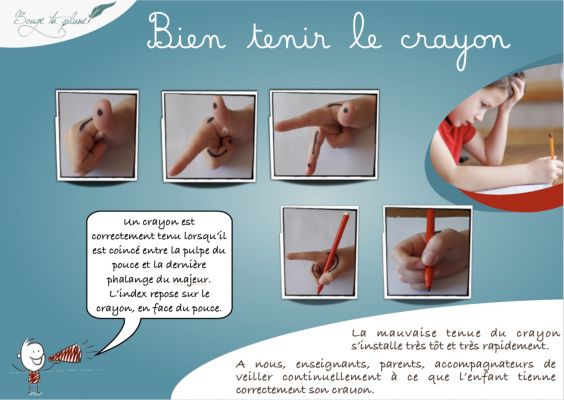 Bouge ta plume

Bien tenir le crayon

Un crayon est correctement tenu lorsqu'il est coincé entre la pulpe du pouce et la dernière phalange du majeur. L'index repose sur le crayon, en face du pouce.

La mauvaise tenue du crayon s'installe très tôt et très rapidement.

A nous, enseignants, parents, accompagnateurs de veiller continuellement à ce que l'enfant tienne correctement son crayon.